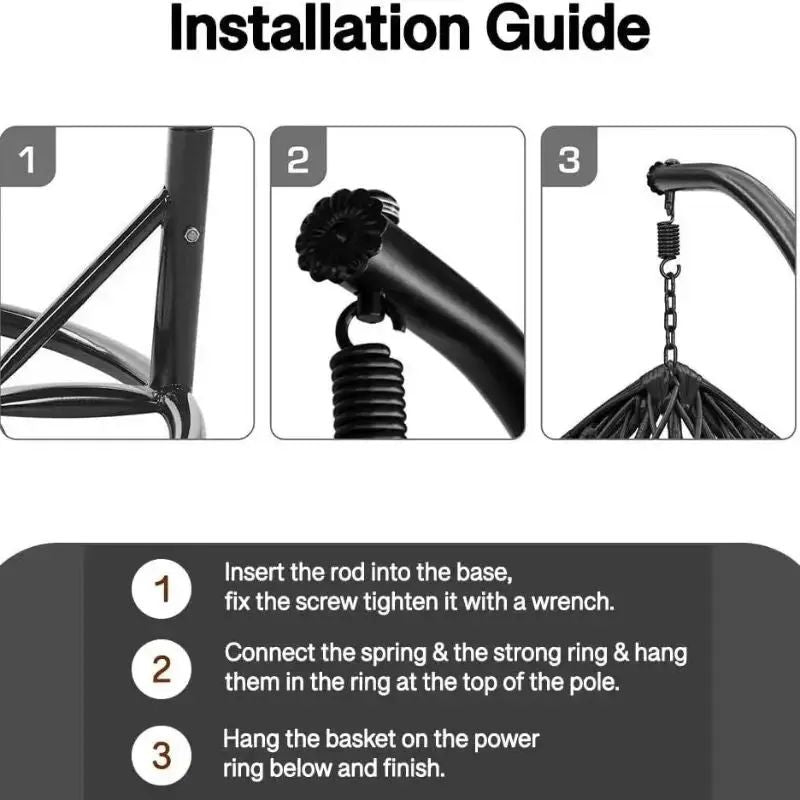 Installation Guide

1

2

3

1 Insert the rod into the base, fix the screw tighten it with a wrench.

2 Connect the spring & the strong ring & hang them in the ring at the top of the pole.

3 Hang the basket on the power ring below and finish.